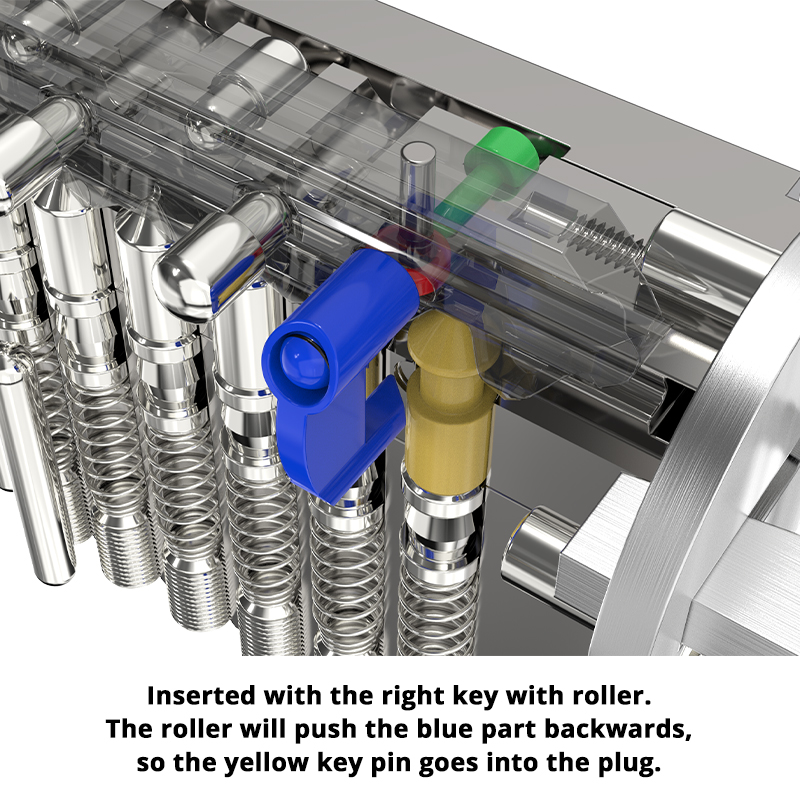 Inserted with the right key with roller.
The roller will push the blue part backwards,
so the yellow key pin goes into the plug.