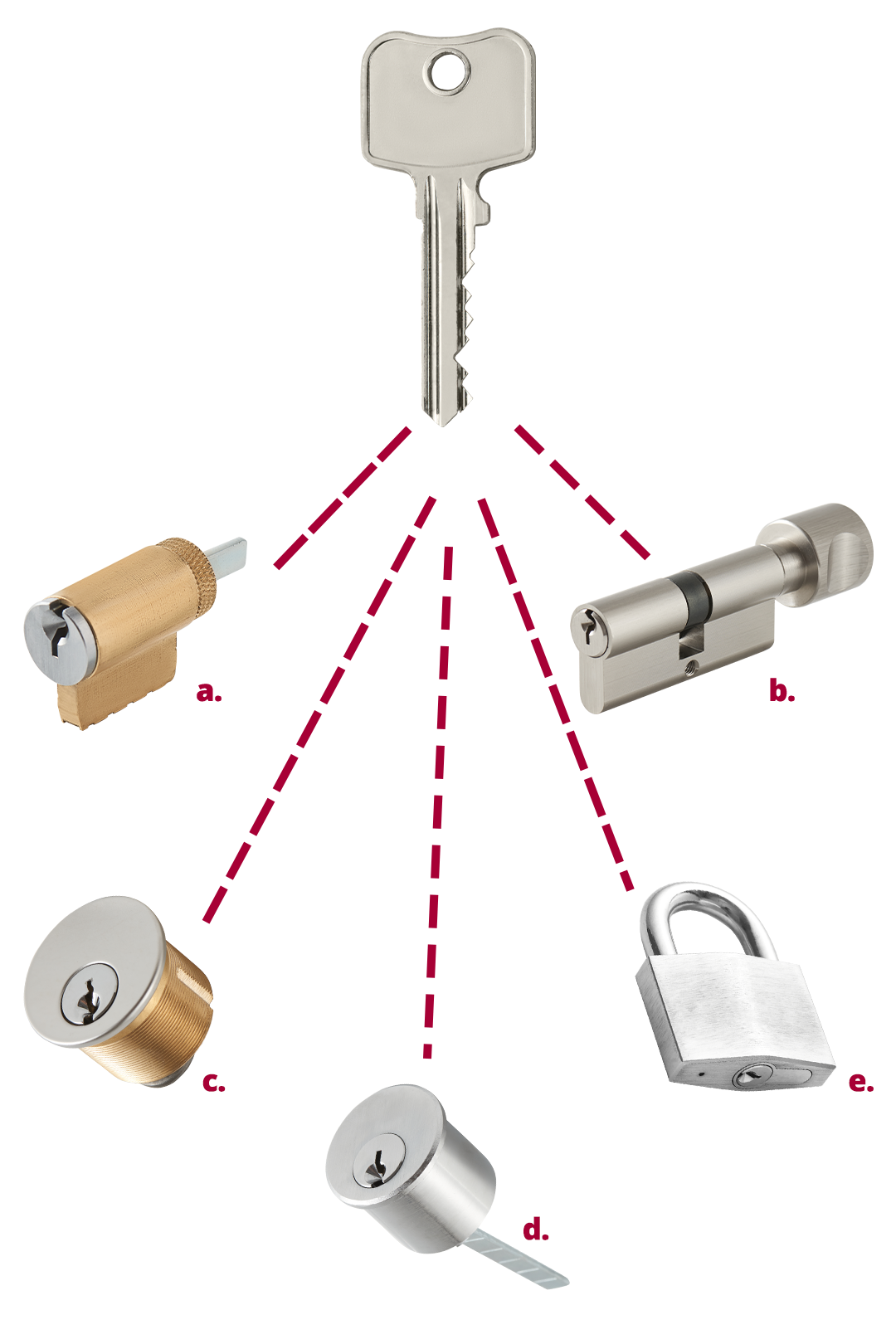 a.

b.

c.

d.

e.